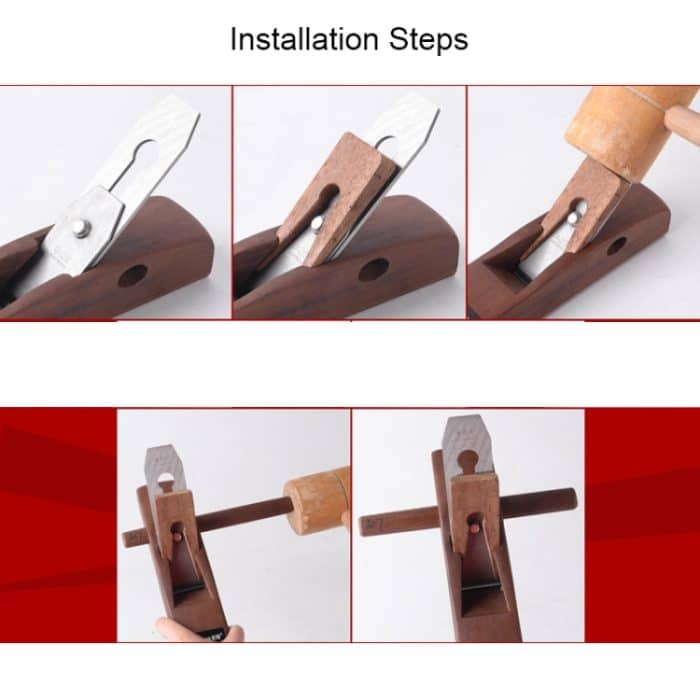 Installation Steps