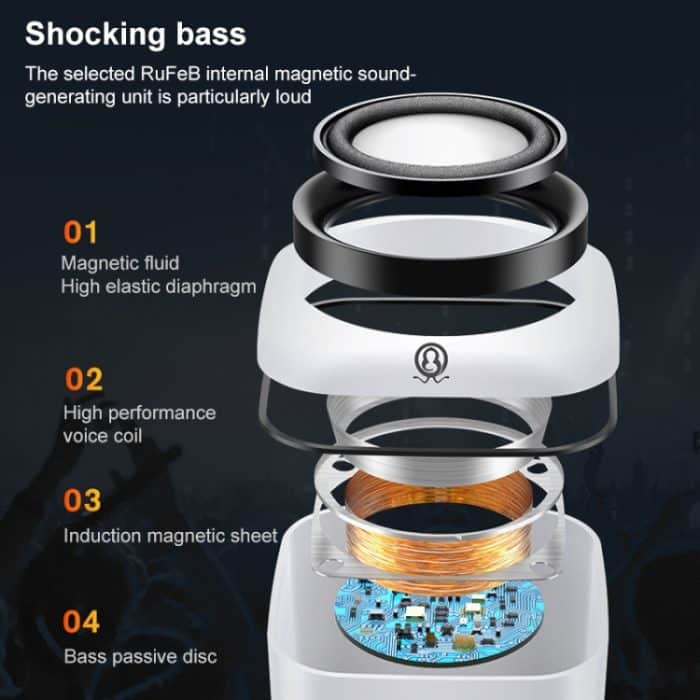 Shocking bass

The selected RuFeB internal magnetic sound-generating unit is particularly loud

01
Magnetic fluid
High elastic diaphragm

02
High performance voice coil

03
Induction magnetic sheet

04
Bass passive disc