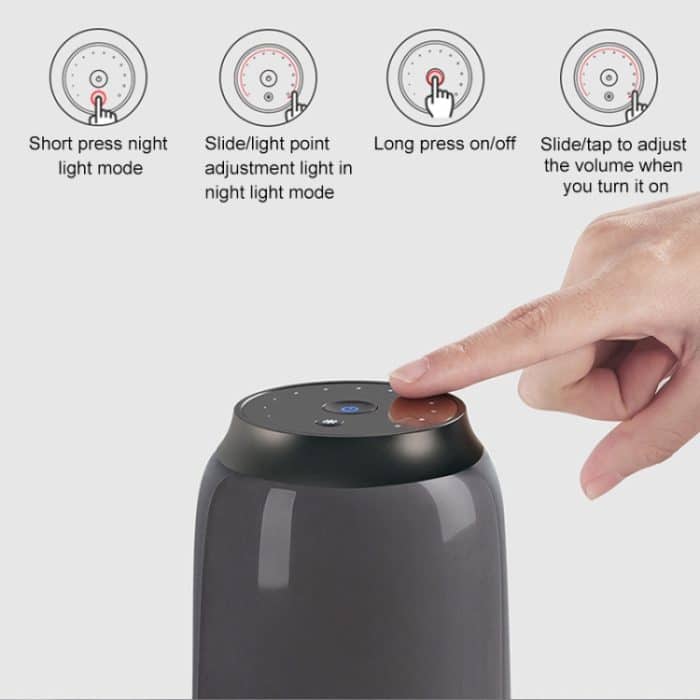 Short press night light mode

Slide/light point adjustment light in night light mode

Long press on/off

Slide/tap to adjust the volume when you turn it on