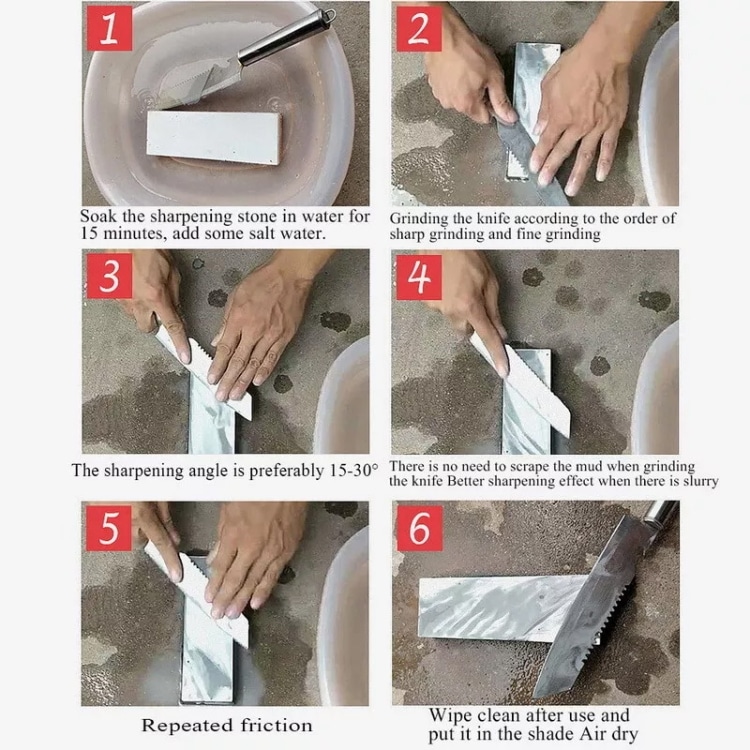 1

Soak the sharpening stone in water for 15 minutes, add some salt water.

2

Grinding the knife according to the order of sharp grinding and fine grinding

3

The sharpening angle is preferably 15-30°

4

There is no need to scrape the mud when grinding the knife Better sharpening effect when there is slurry

5

Repeated friction

6

Wipe clean after use and put it in the shade Air dry