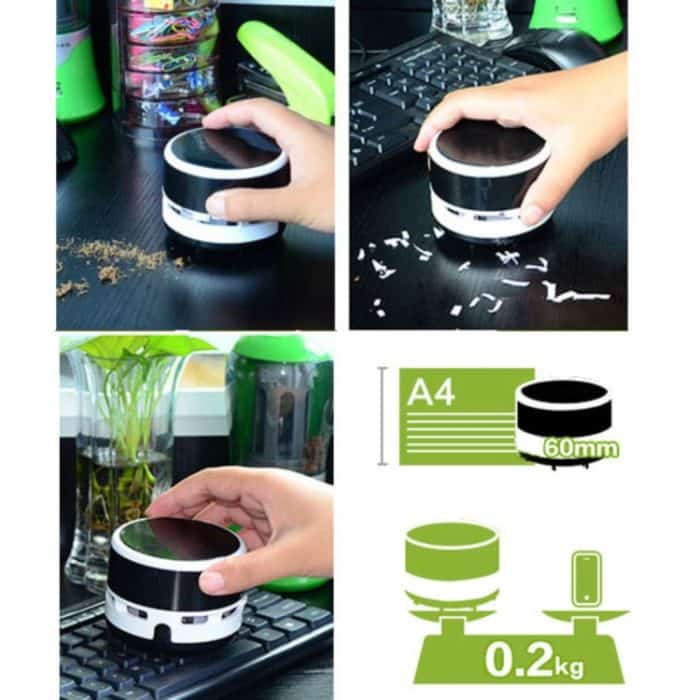 A4

60mm

0.2kg