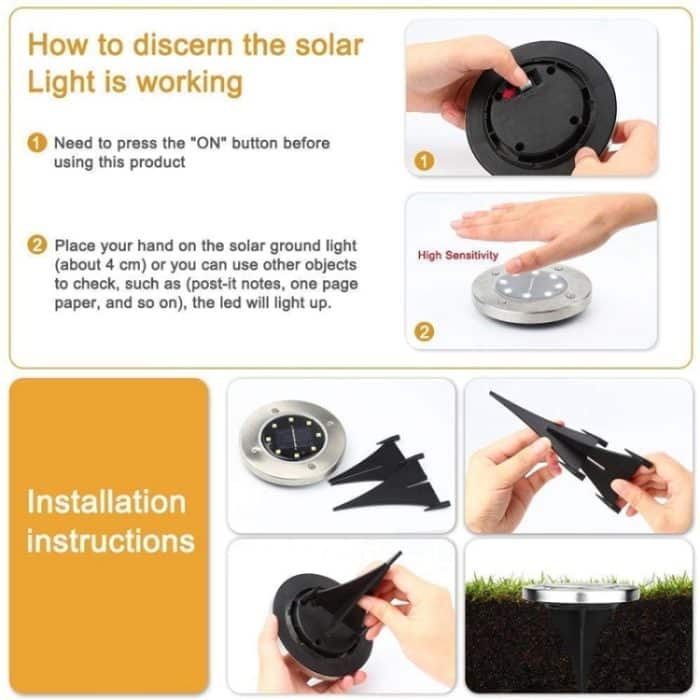 How to discern the solar Light is working

1 Need to press the "ON" button before using this product

2 Place your hand on the solar ground light (about 4 cm) or you can use other objects to check, such as (post-it notes, one page paper, and so on), the led will light up.

1

High Sensitivity

2

Installation instructions