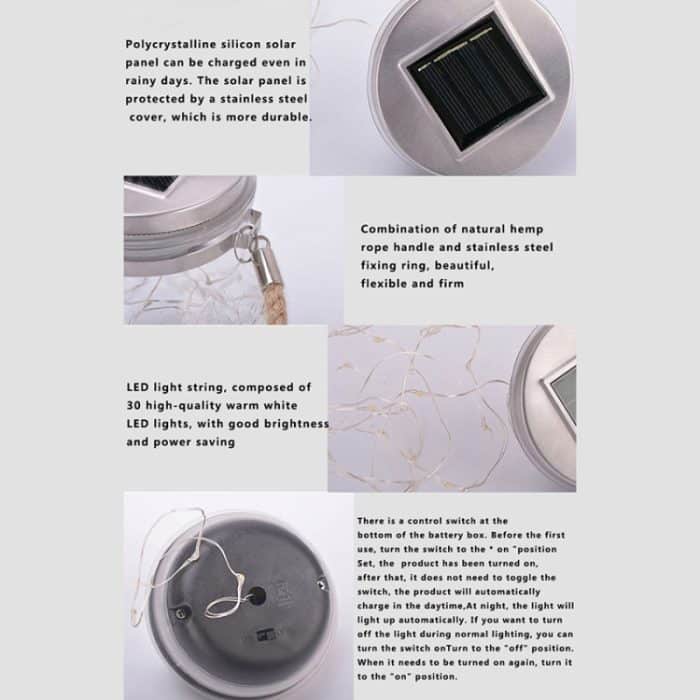 Polycrystalline silicon solar panel can be charged even in rainy days. The solar panel is protected by a stainless steel cover, which is more durable.

Combination of natural hemp rope handle and stainless steel fixing ring, beautiful, flexible and firm

LED light string, composed of 30 high-quality warm white LED lights, with good brightness and power saving

There is a control switch at the bottom of the battery box. Before the first use, turn the switch to the " on "position Set, the product has been turned on, after that, it does not need to toggle the switch, the product will automatically charge in the daytime,At night, the light will light up automatically. If you want to turn off the light during normal lighting, you can turn the switch onTurn to the "off" position. When it needs to be turned on again, turn it to the "on" position.