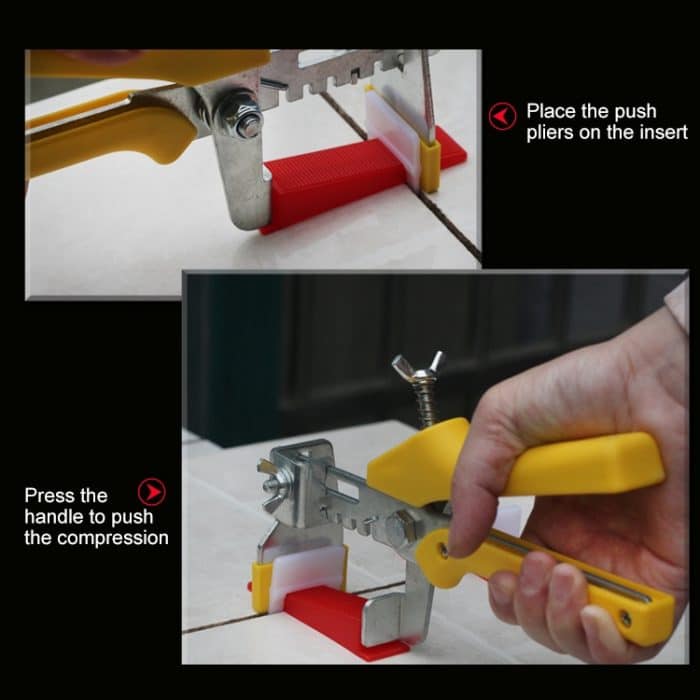 Place the push pliers on the insert

Press the handle to push the compression