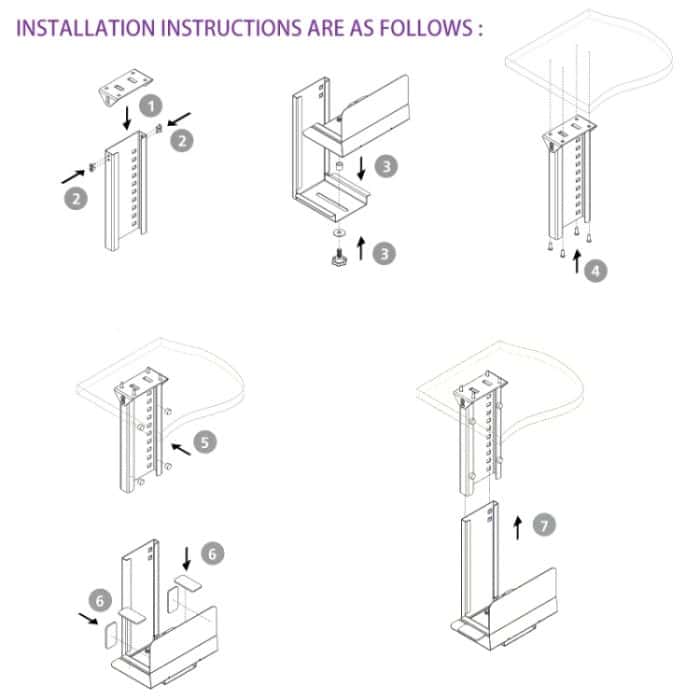 INSTALLATION INSTRUCTIONS ARE AS FOLLOWS :

1
2
2

3
3

4

5

6
6

7