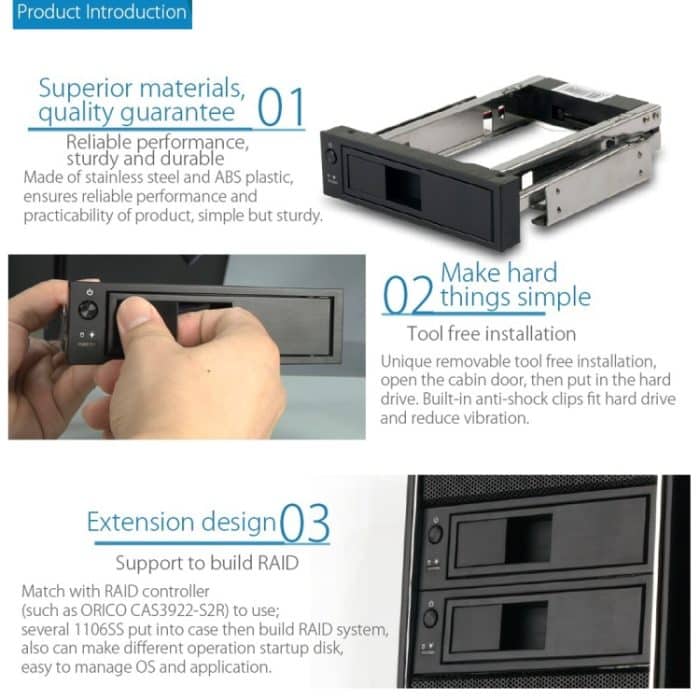 Product Introduction

Superior materials, quality guarantee 01

Reliable performance, sturdy and durable

Made of stainless steel and ABS plastic, ensures reliable performance and practicability of product, simple but sturdy.

02 Make hard things simple

Tool free installation

Unique removable tool free installation, open the cabin door, then put in the hard drive. Built-in anti-shock clips fit hard drive and reduce vibration.

Extension design 03

Support to build RAID

Match with RAID controller (such as ORICO CAS3922-S2R) to use; several 1106SS put into case then build RAID system, also can make different operation startup disk, easy to manage OS and application.