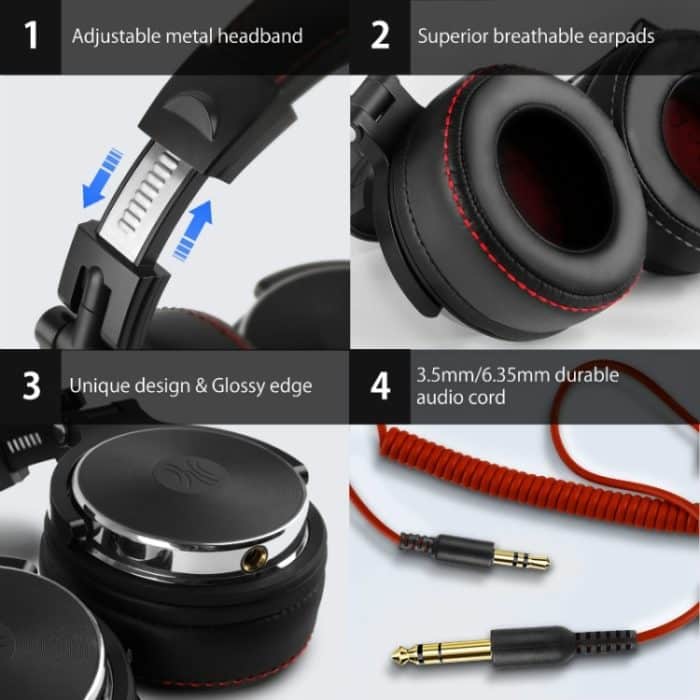 1 Adjustable metal headband

2 Superior breathable earpads

3 Unique design & Glossy edge

4 3.5mm/6.35mm durable audio cord