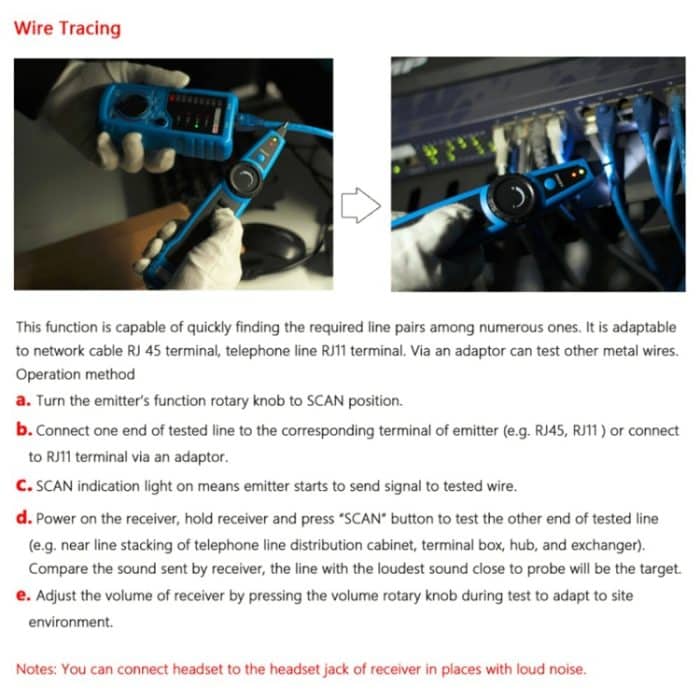 Wire Tracing

This function is capable of quickly finding the required line pairs among numerous ones. It is adaptable to network cable RJ 45 terminal, telephone line RJ11 terminal. Via an adaptor can test other metal wires.
Operation method

a. Turn the emitter's function rotary knob to SCAN position.

b. Connect one end of tested line to the corresponding terminal of emitter (e.g. RJ45, RJ11 ) or connect to RJ11 terminal via an adaptor.

c. SCAN indication light on means emitter starts to send signal to tested wire.

d. Power on the receiver, hold receiver and press "SCAN" button to test the other end of tested line (e.g. near line stacking of telephone line distribution cabinet, terminal box, hub, and exchanger). Compare the sound sent by receiver, the line with the loudest sound close to probe will be the target.

e. Adjust the volume of receiver by pressing the volume rotary knob during test to adapt to site environment.

Notes: You can connect headset to the headset jack of receiver in places with loud noise.