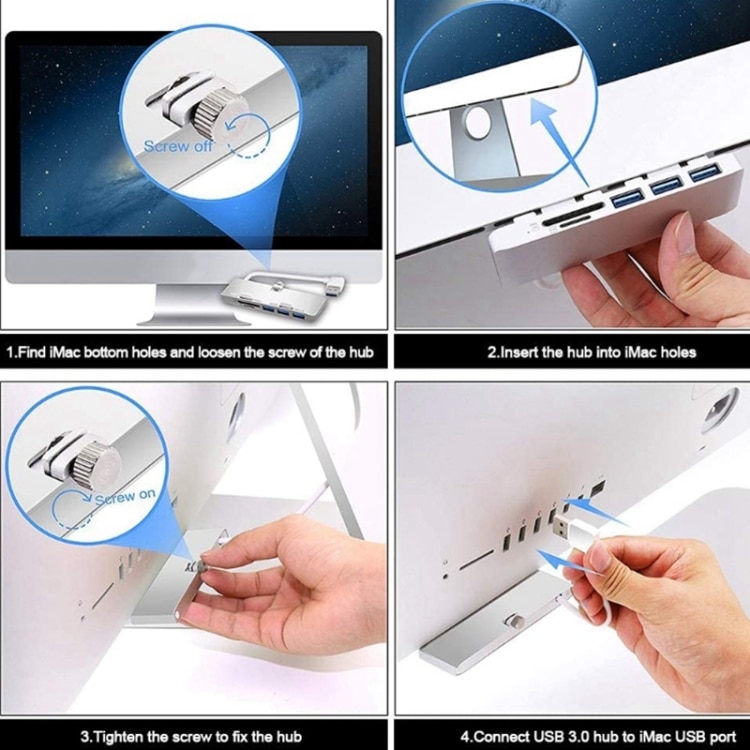 Screw off

1.Find iMac bottom holes and loosen the screw of the hub

2.Insert the hub into iMac holes

Screw on

3.Tighten the screw to fix the hub

4.Connect USB 3.0 hub to iMac USB port