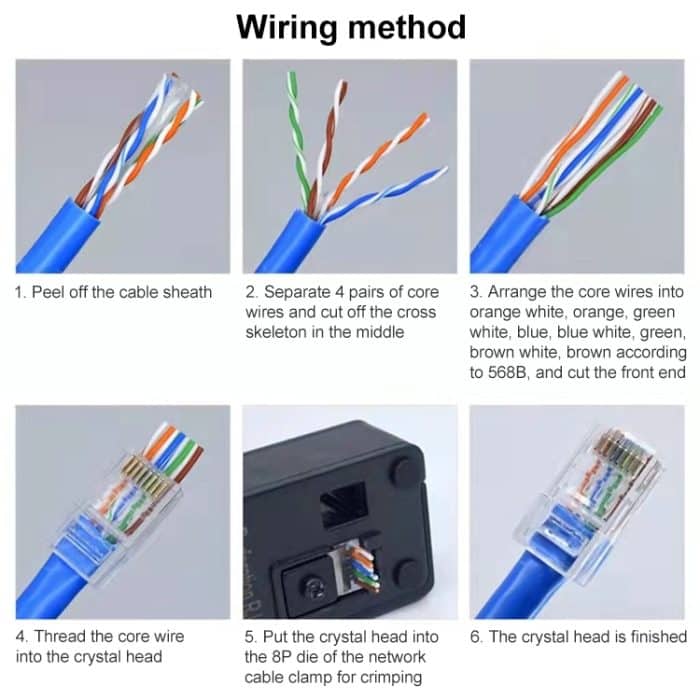 Wiring method

1. Peel off the cable sheath

2. Separate 4 pairs of core wires and cut off the cross skeleton in the middle

3. Arrange the core wires into orange white, orange, green white, blue, blue white, green, brown white, brown according to 568B, and cut the front end

4. Thread the core wire into the crystal head

5. Put the crystal head into the 8P die of the network cable clamp for crimping

6. The crystal head is finished