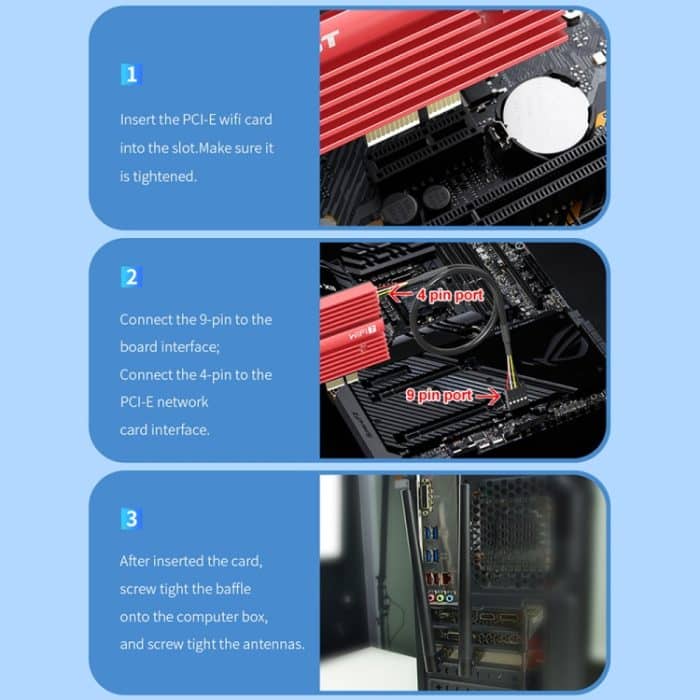 1

Insert the PCI-E wifi card into the slot.Make sure it is tightened.

2

Connect the 9-pin to the board interface;
Connect the 4-pin to the PCI-E network card interface.

4 pin port

9 pin port

3

After inserted the card, screw tight the baffle onto the computer box, and screw tight the antennas.