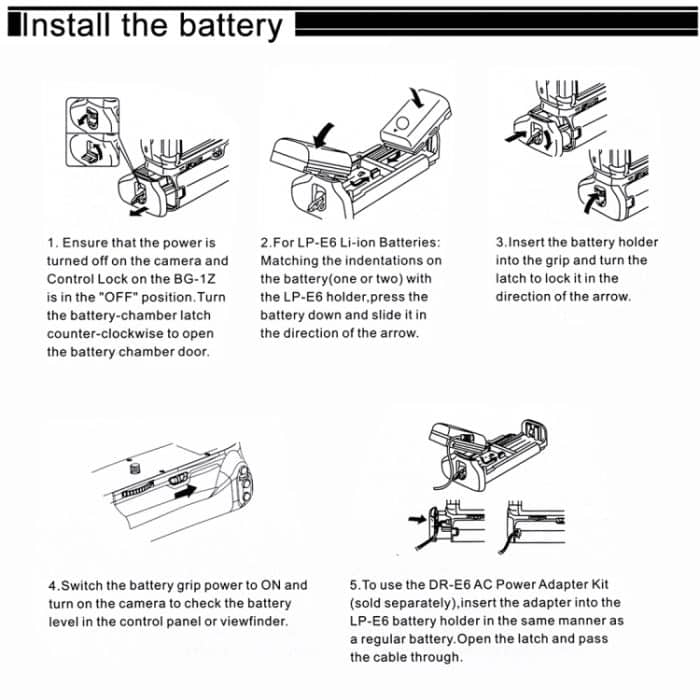 Install the battery

1. Ensure that the power is turned off on the camera and Control Lock on the BG-1Z is in the "OFF" position.Turn the battery-chamber latch counter-clockwise to open the battery chamber door.

2.For LP-E6 Li-ion Batteries: Matching the indentations on the battery(one or two) with the LP-E6 holder,press the battery down and slide it in the direction of the arrow.

3.Insert the battery holder into the grip and turn the latch to lock it in the direction of the arrow.

4.Switch the battery grip power to ON and turn on the camera to check the battery level in the control panel or viewfinder.

5.To use the DR-E6 AC Power Adapter Kit (sold separately),insert the adapter into the LP-E6 battery holder in the same manner as a regular battery.Open the latch and pass the cable through.