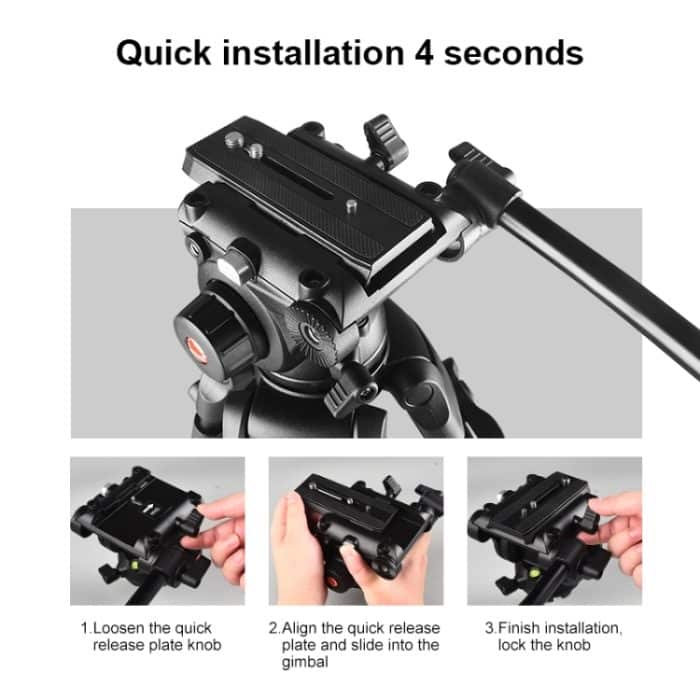 Quick installation 4 seconds

1.Loosen the quick release plate knob

2.Align the quick release plate and slide into the gimbal

3.Finish installation, lock the knob