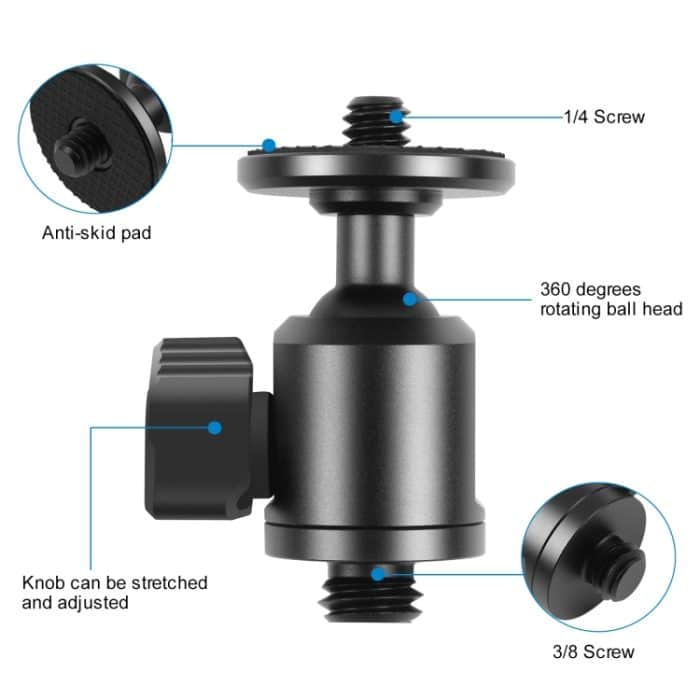 1/4 Screw

Anti-skid pad

360 degrees rotating ball head

Knob can be stretched and adjusted

3/8 Screw