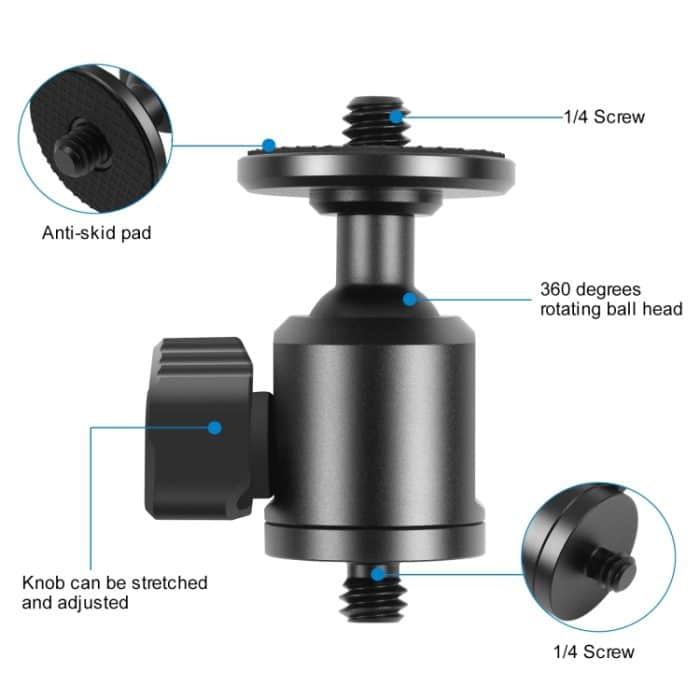 1/4 Screw

Anti-skid pad

360 degrees rotating ball head

Knob can be stretched and adjusted

1/4 Screw