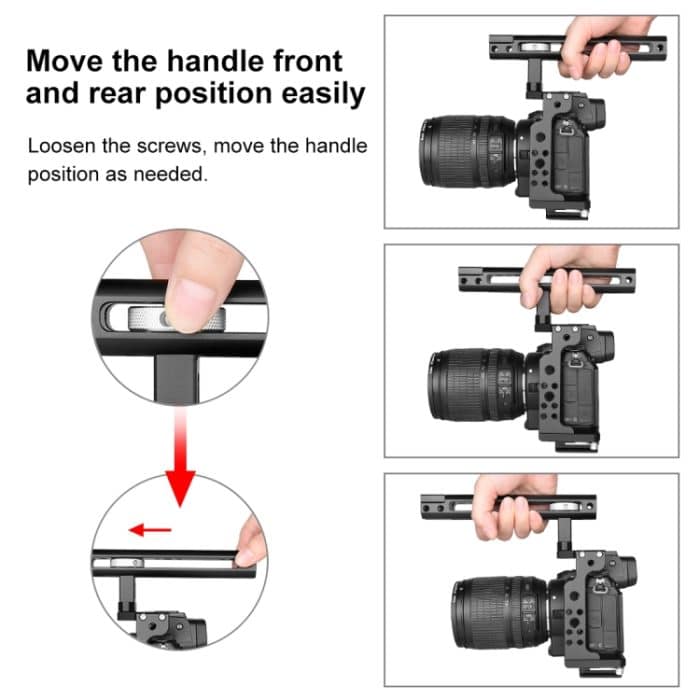 Move the handle front and rear position easily

Loosen the screws, move the handle position as needed.