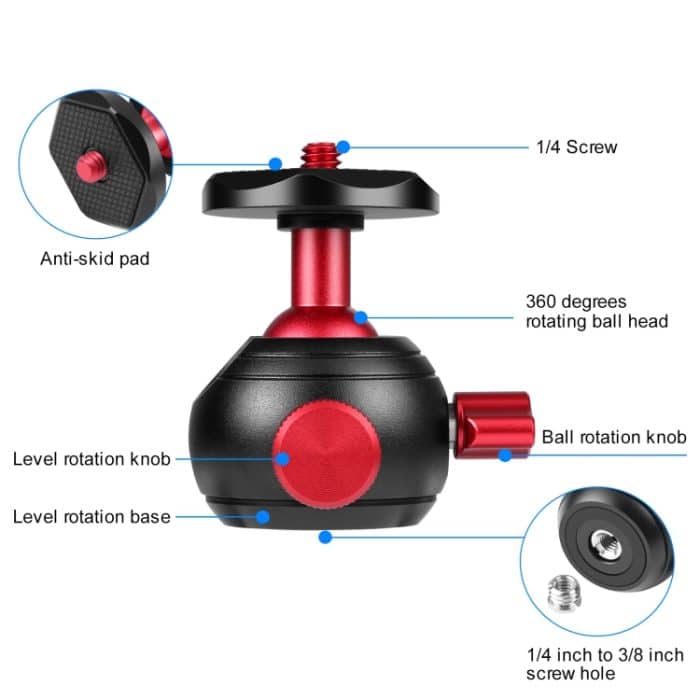 1/4 Screw

Anti-skid pad

360 degrees rotating ball head

Ball rotation knob

Level rotation knob

Level rotation base

1/4 inch to 3/8 inch screw hole