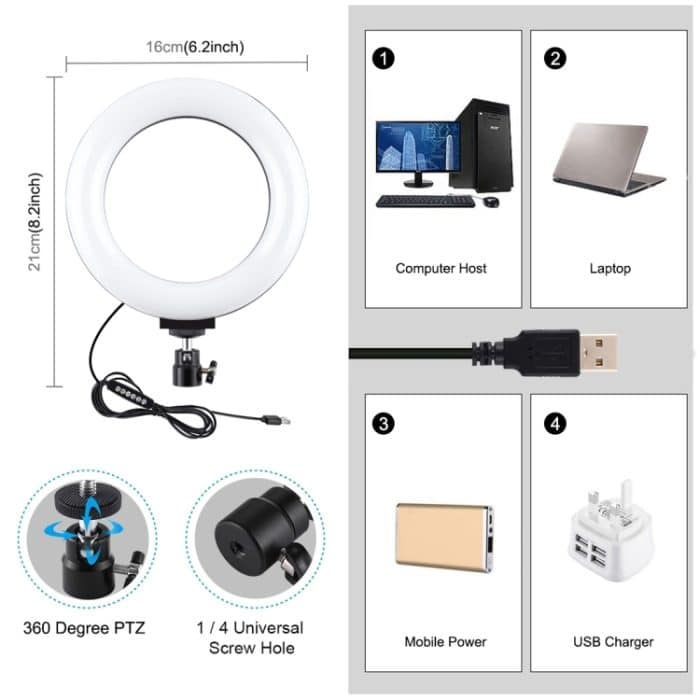 16cm(6.2inch)

21cm(8.2inch)

360 Degree PTZ

1 / 4 Universal Screw Hole

1

Computer Host

2

Laptop

3

Mobile Power

4

USB Charger