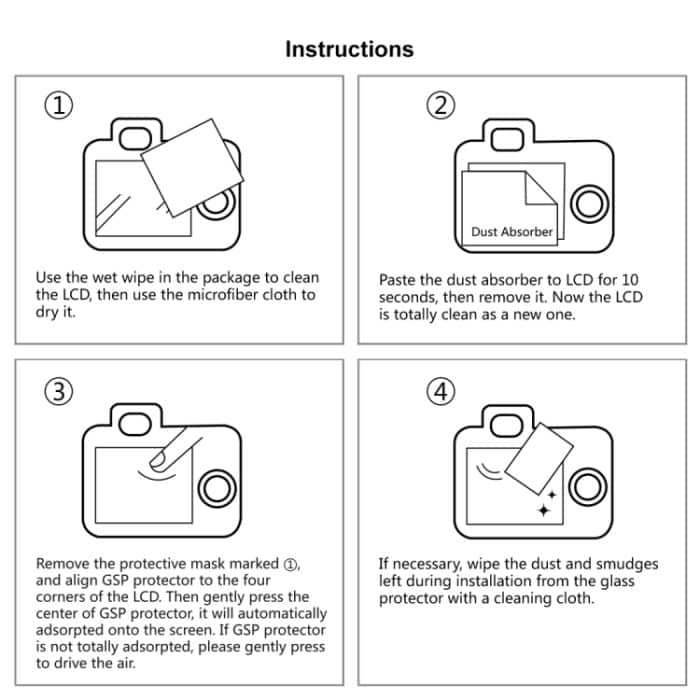 Instructions

①

Use the wet wipe in the package to clean the LCD, then use the microfiber cloth to dry it.

②

Dust Absorber

Paste the dust absorber to LCD for 10 seconds, then remove it. Now the LCD is totally clean as a new one.

③

Remove the protective mask marked ①, and align GSP protector to the four corners of the LCD. Then gently press the center of GSP protector, it will automatically adsorpted onto the screen. If GSP protector is not totally adsorpted, please gently press to drive the air.

④

If necessary, wipe the dust and smudges left during installation from the glass protector with a cleaning cloth.