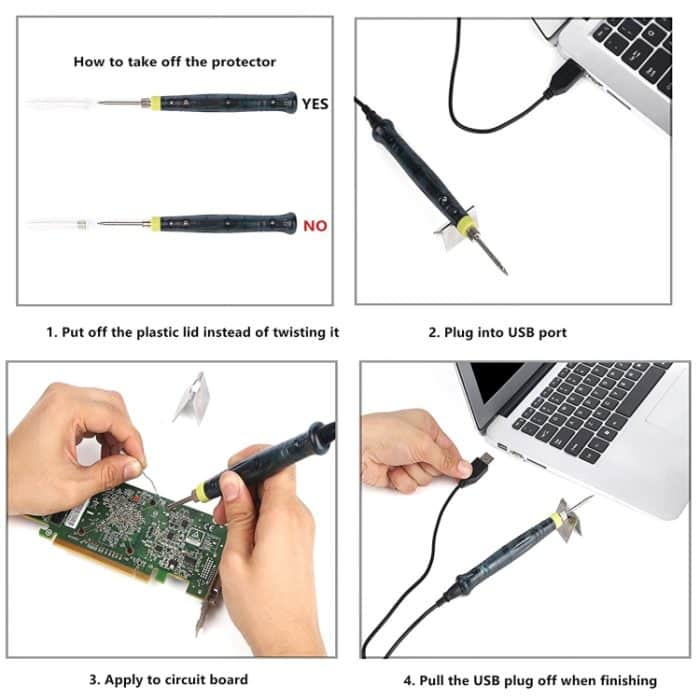 How to take off the protector

YES

NO

1. Put off the plastic lid instead of twisting it

2. Plug into USB port

3. Apply to circuit board

4. Pull the USB plug off when finishing