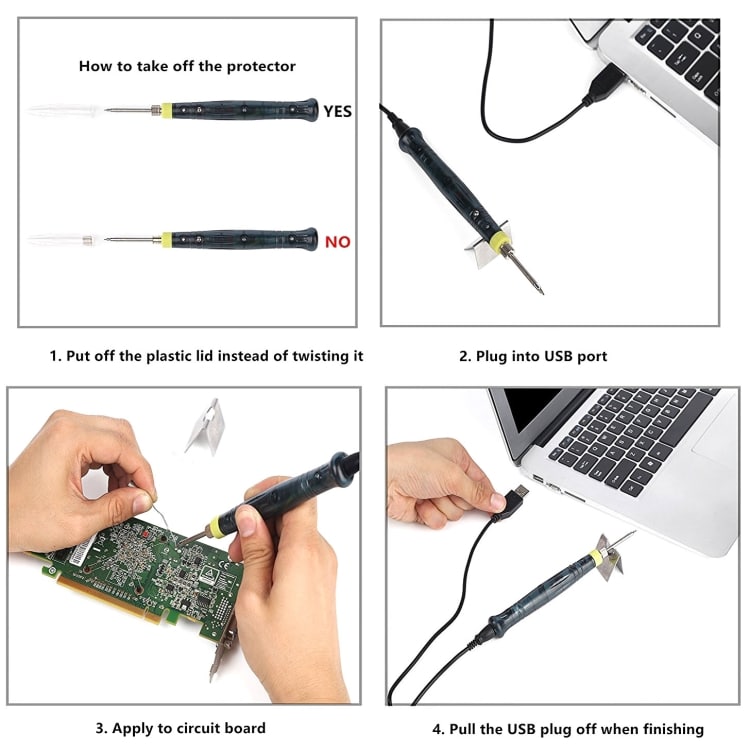 How to take off the protector

YES

NO

1. Put off the plastic lid instead of twisting it

2. Plug into USB port

3. Apply to circuit board

4. Pull the USB plug off when finishing