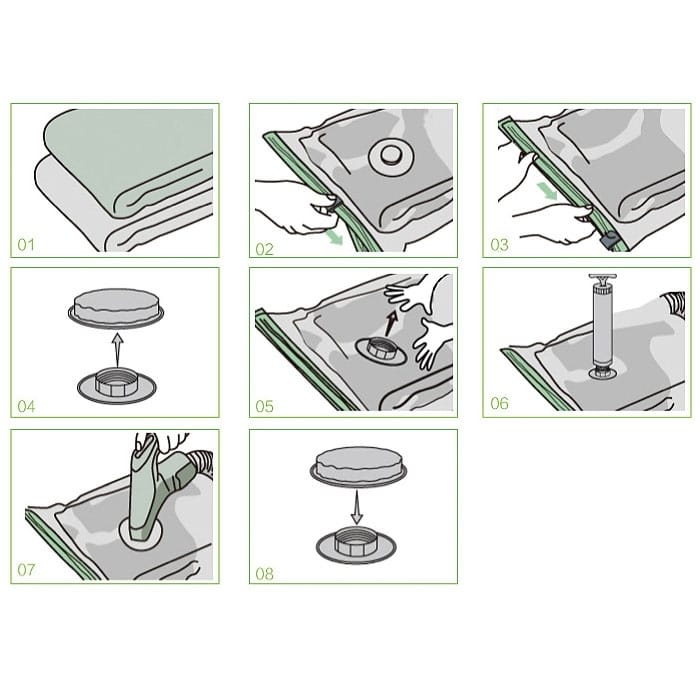 01

02

03

04

05

06

07

08