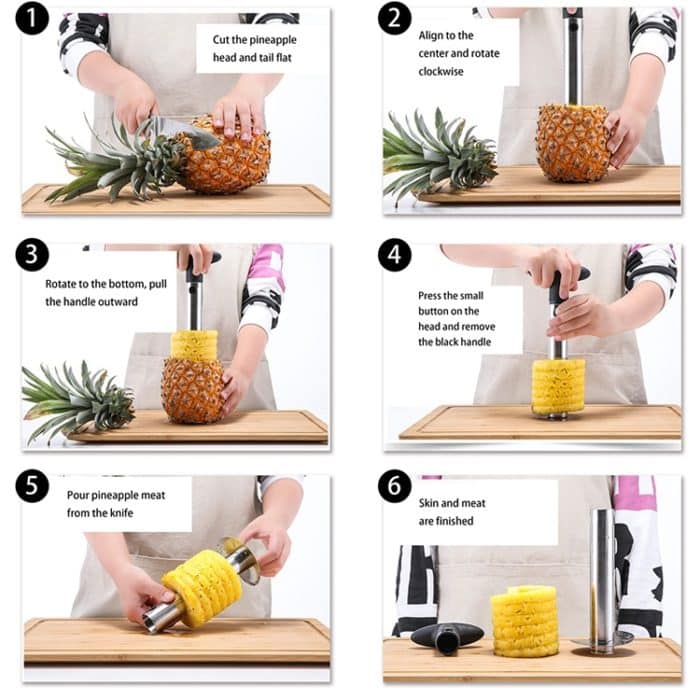 1
Cut the pineapple head and tail flat

2
Align to the center and rotate clockwise

3
Rotate to the bottom, pull the handle outward

4
Press the small button on the head and remove the black handle

5
Pour pineapple meat from the knife

6
Skin and meat are finished