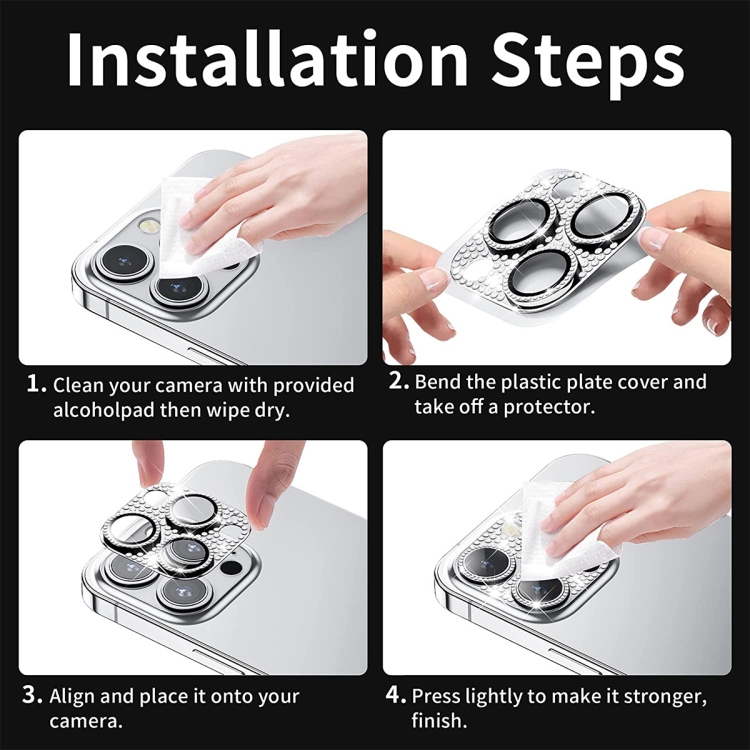 Installation Steps

1. Clean your camera with provided alcoholpad then wipe dry.

2. Bend the plastic plate cover and take off a protector.

3. Align and place it onto your camera.

4. Press lightly to make it stronger, finish.