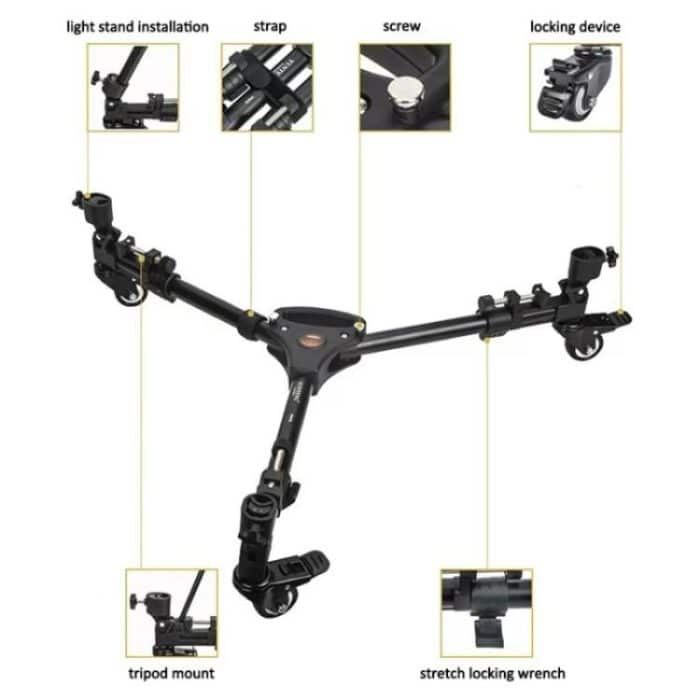 light stand installation

strap

screw

locking device

tripod mount

stretch locking wrench