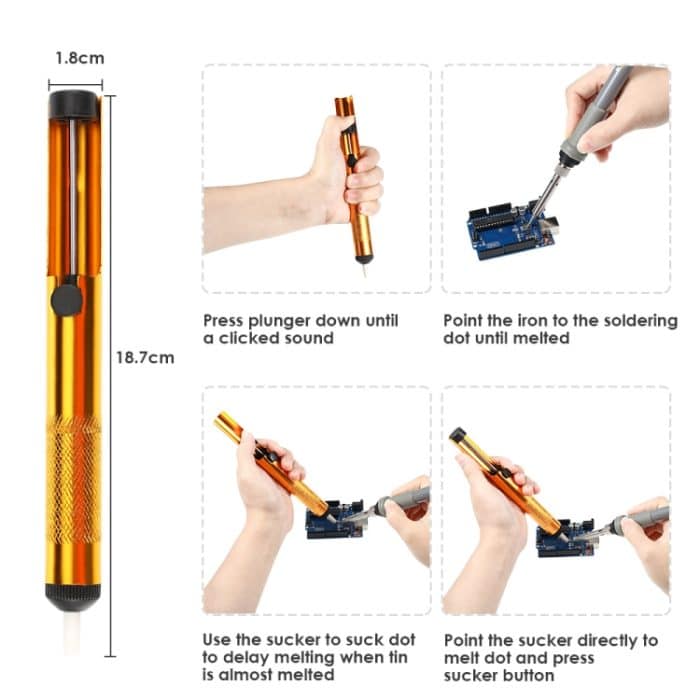 1.8cm

18.7cm

Press plunger down until a clicked sound

Point the iron to the soldering dot until melted

Use the sucker to suck dot to delay melting when tin is almost melted

Point the sucker directly to melt dot and press sucker button