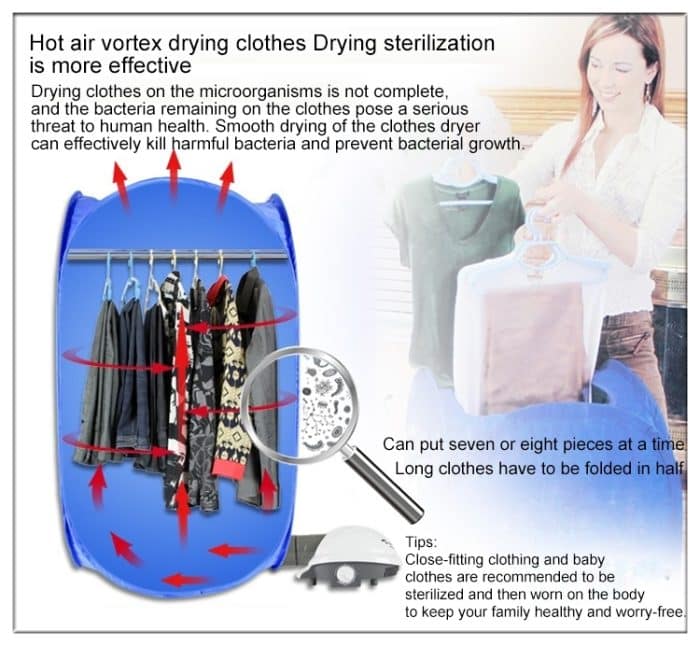 Hot air vortex drying clothes Drying sterilization is more effective

Drying clothes on the microorganisms is not complete, and the bacteria remaining on the clothes pose a serious threat to human health. Smooth drying of the clothes dryer can effectively kill harmful bacteria and prevent bacterial growth.

Can put seven or eight pieces at a time

Long clothes have to be folded in half

Tips:
Close-fitting clothing and baby clothes are recommended to be sterilized and then worn on the body to keep your family healthy and worry-free.