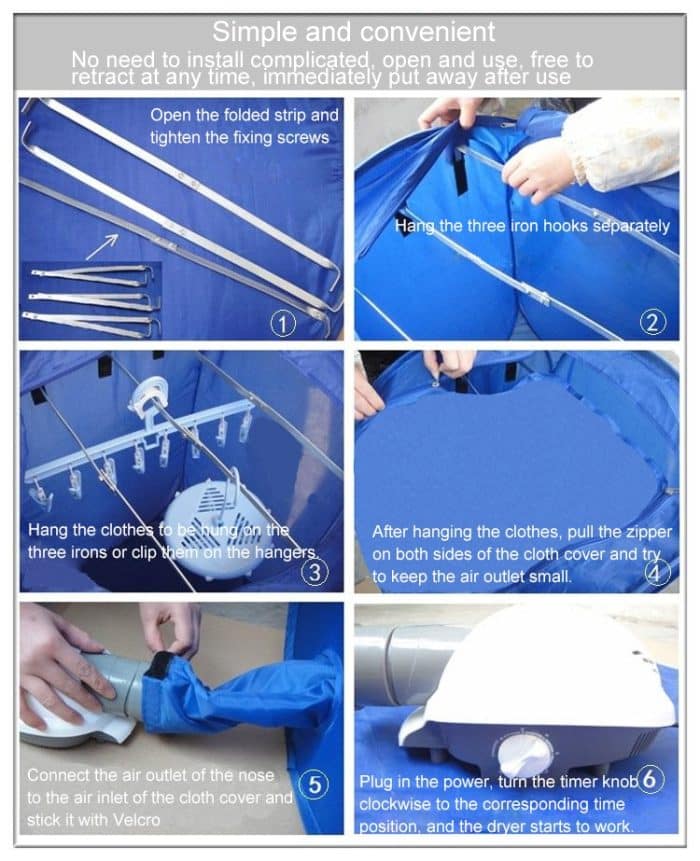 Simple and convenient

No need to install complicated, open and use, free to retract at any time, immediately put away after use

Open the folded strip and tighten the fixing screws

①

Hang the three iron hooks separately

②

Hang the clothes to be hung on the three irons or clip them on the hangers.

③

After hanging the clothes, pull the zipper on both sides of the cloth cover and try to keep the air outlet small.

④

Connect the air outlet of the nose to the air inlet of the cloth cover and stick it with Velcro

⑤

Plug in the power, turn the timer knob clockwise to the corresponding time position, and the dryer starts to work.

⑥