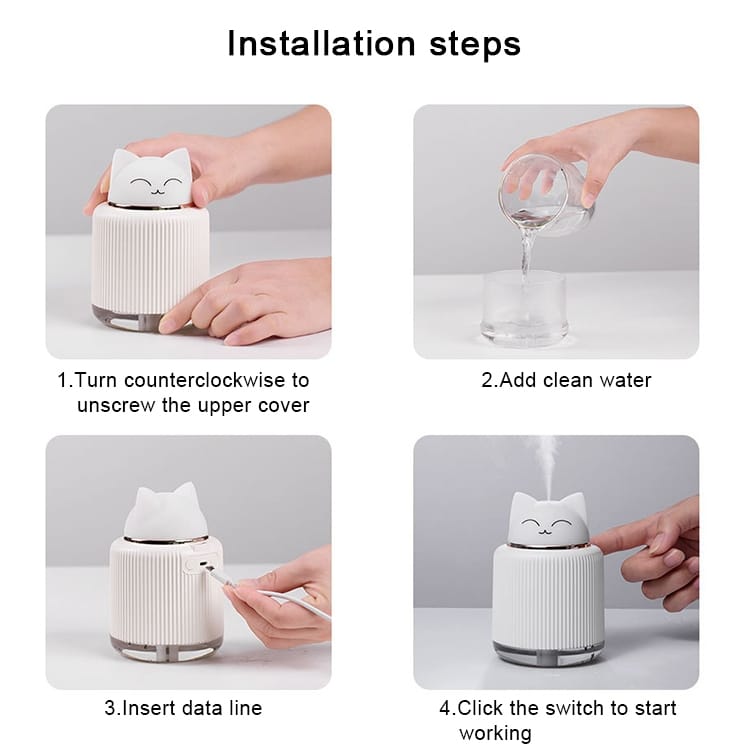 Installation steps

1.Turn counterclockwise to unscrew the upper cover

2.Add clean water

3.Insert data line

4.Click the switch to start working