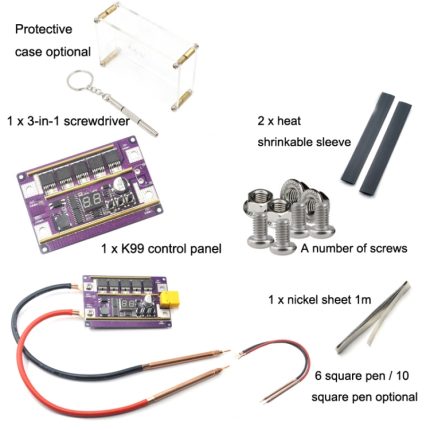 Protective case optional

1 x 3-in-1 screwdriver

2 x heat shrinkable sleeve

1 x K99 control panel

A number of screws

1 x nickel sheet 1m

6 square pen / 10 square pen optional