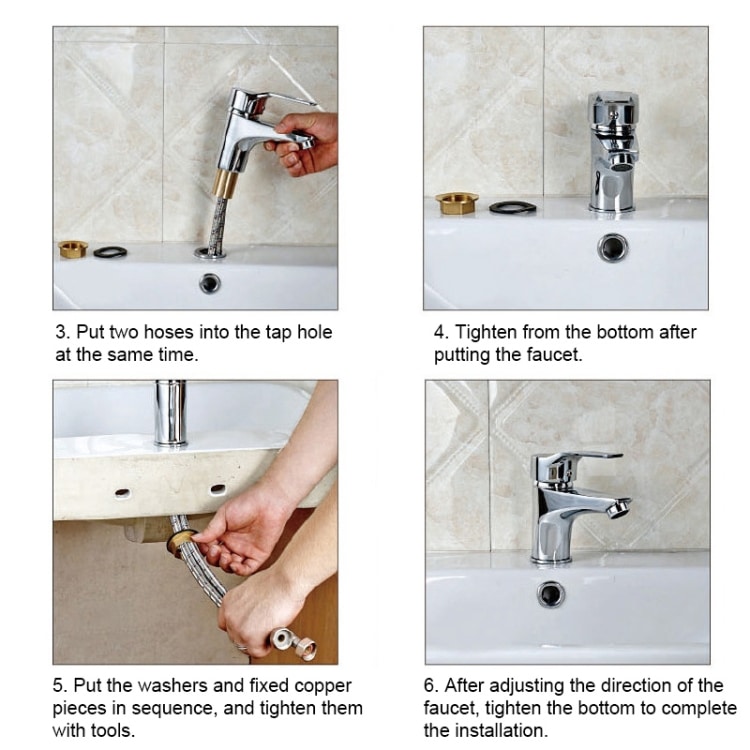 3. Put two hoses into the tap hole at the same time.

4. Tighten from the bottom after putting the faucet.

5. Put the washers and fixed copper pieces in sequence, and tighten them with tools.

6. After adjusting the direction of the faucet, tighten the bottom to complete the installation.