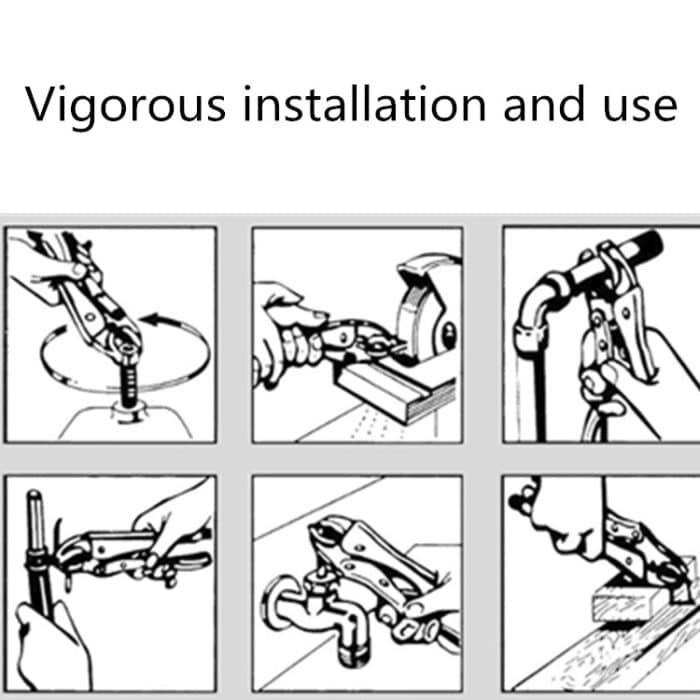 Vigorous installation and use