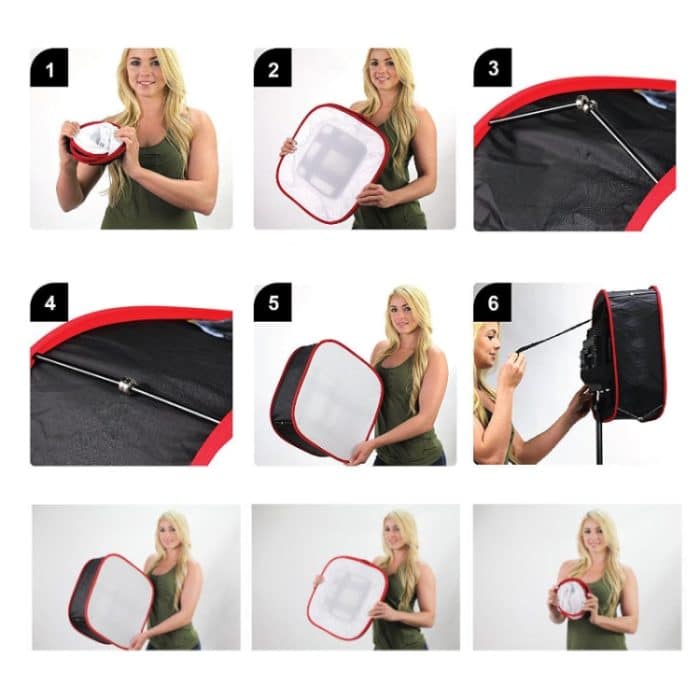 1

2

3

4

5

6