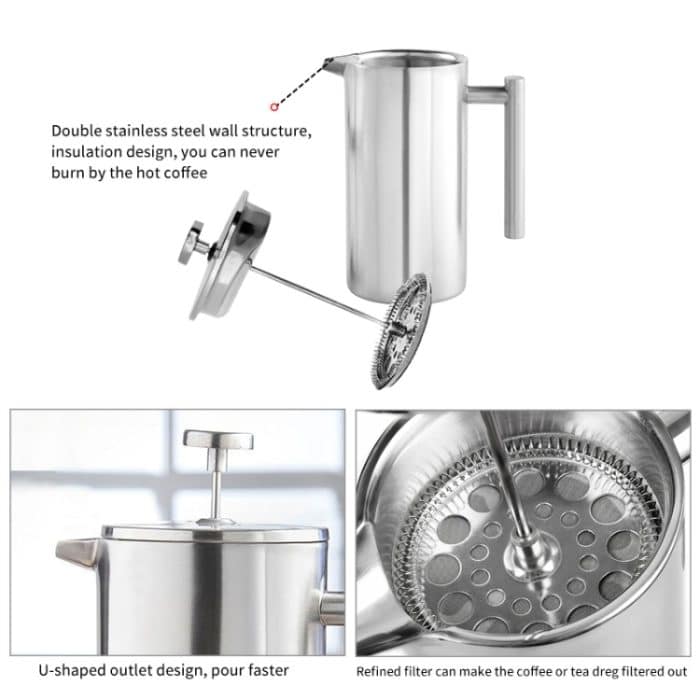 Double stainless steel wall structure, insulation design, you can never burn by the hot coffee

U-shaped outlet design, pour faster

Refined filter can make the coffee or tea dreg filtered out