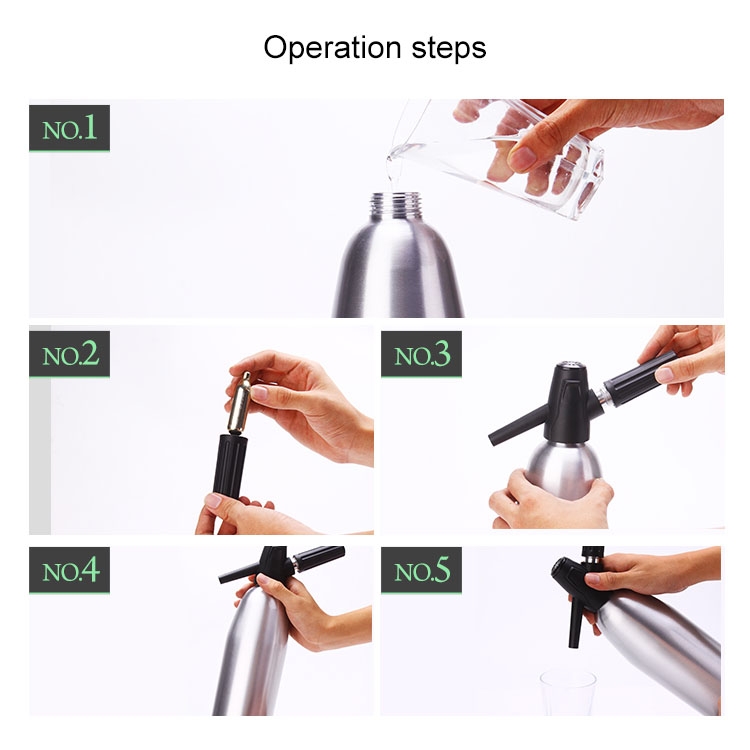 Operation steps

NO.1

NO.2

NO.3

NO.4

NO.5