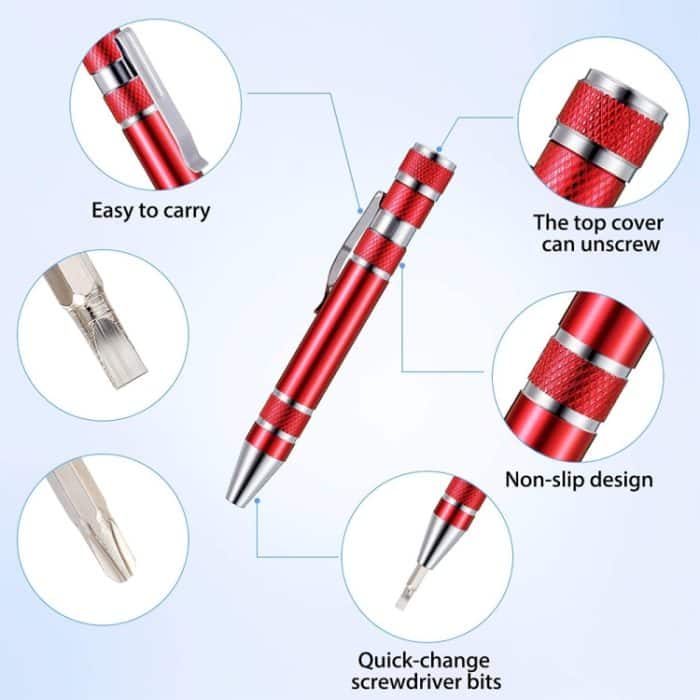 Easy to carry

The top cover can unscrew

Non-slip design

Quick-change screwdriver bits