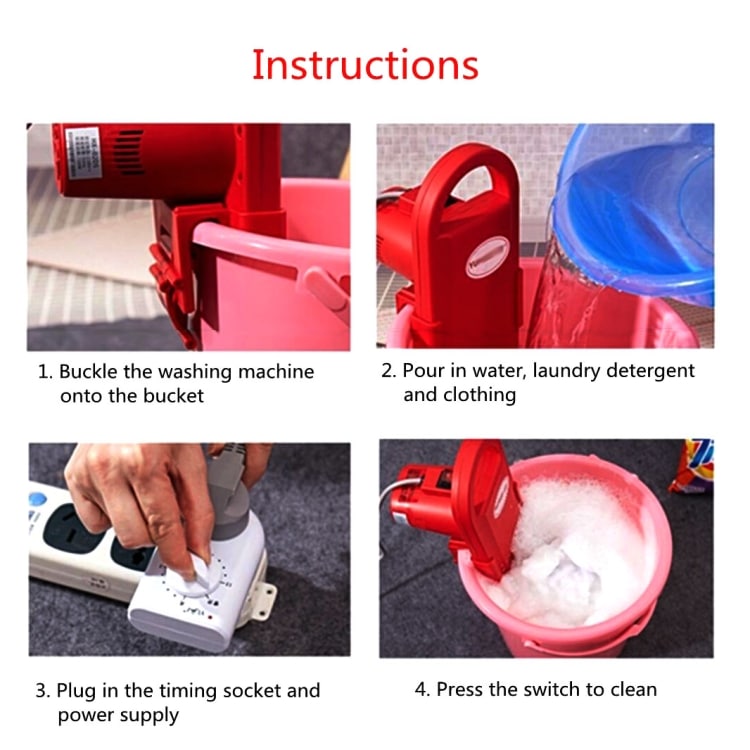 Instructions

1. Buckle the washing machine onto the bucket

2. Pour in water, laundry detergent and clothing

3. Plug in the timing socket and power supply

4. Press the switch to clean