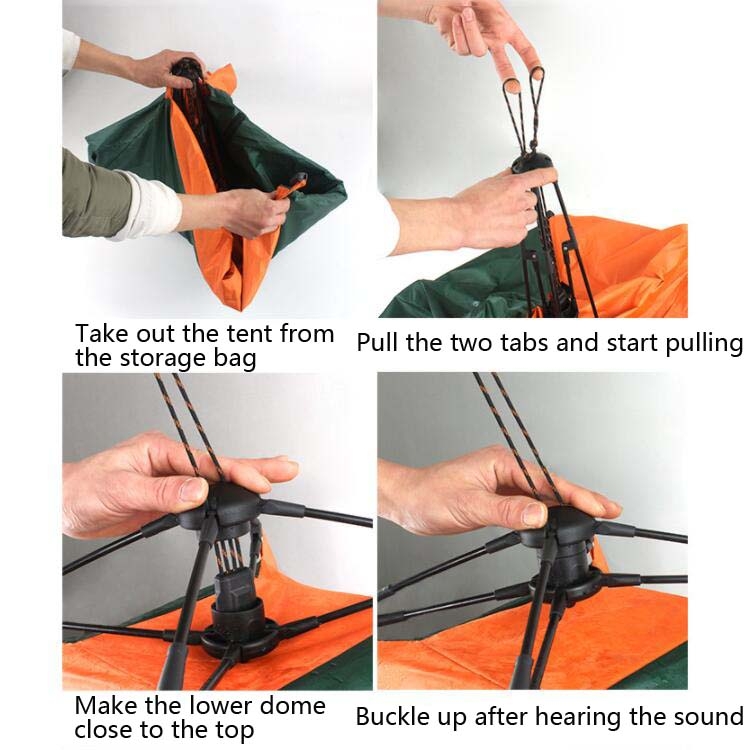 Take out the tent from the storage bag

Pull the two tabs and start pulling

Make the lower dome close to the top

Buckle up after hearing the sound