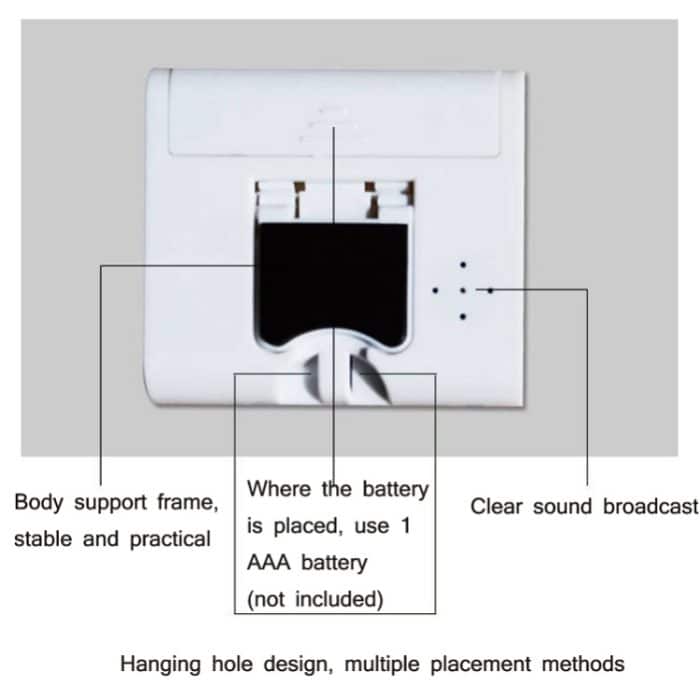 Body support frame, stable and practical

Where the battery is placed, use 1 AAA battery (not included)

Clear sound broadcast

Hanging hole design, multiple placement methods