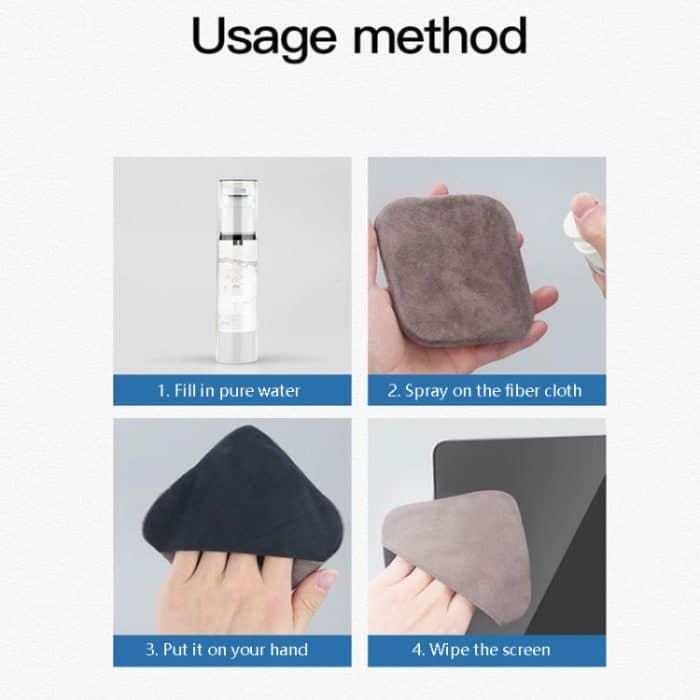 Usage method

1. Fill in pure water

2. Spray on the fiber cloth

3. Put it on your hand

4. Wipe the screen