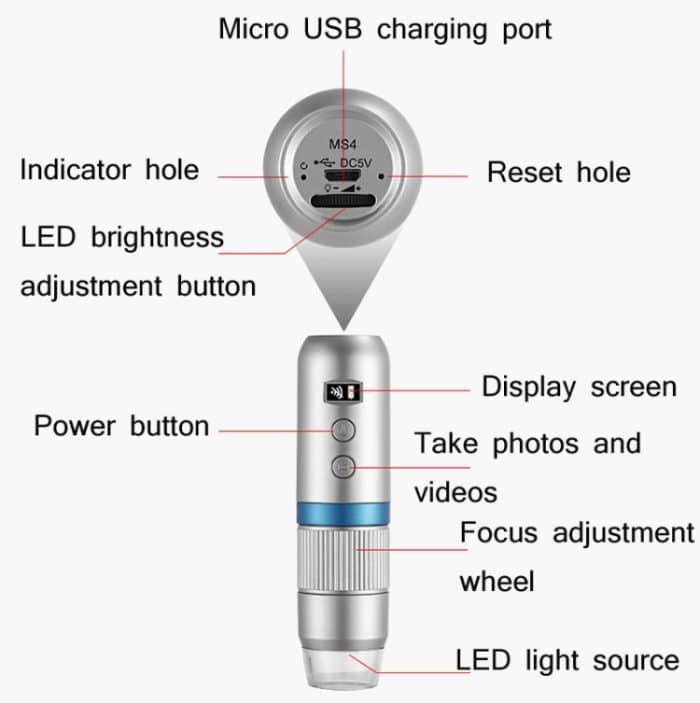 Micro USB charging port

MS4

DC5V

Indicator hole

Reset hole

LED brightness adjustment button

Display screen

Power button

Take photos and videos

Focus adjustment wheel

LED light source