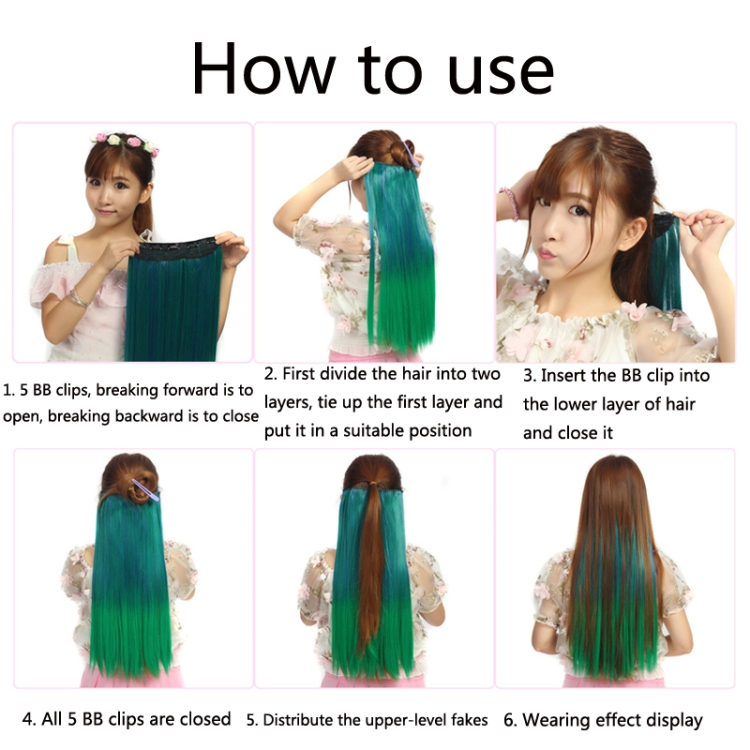 How to use

1. 5 BB clips, breaking forward is to open, breaking backward is to close

2. First divide the hair into two layers, tie up the first layer and put it in a suitable position

3. Insert the BB clip into the lower layer of hair and close it

4. All 5 BB clips are closed

5. Distribute the upper-level fakes

6. Wearing effect display