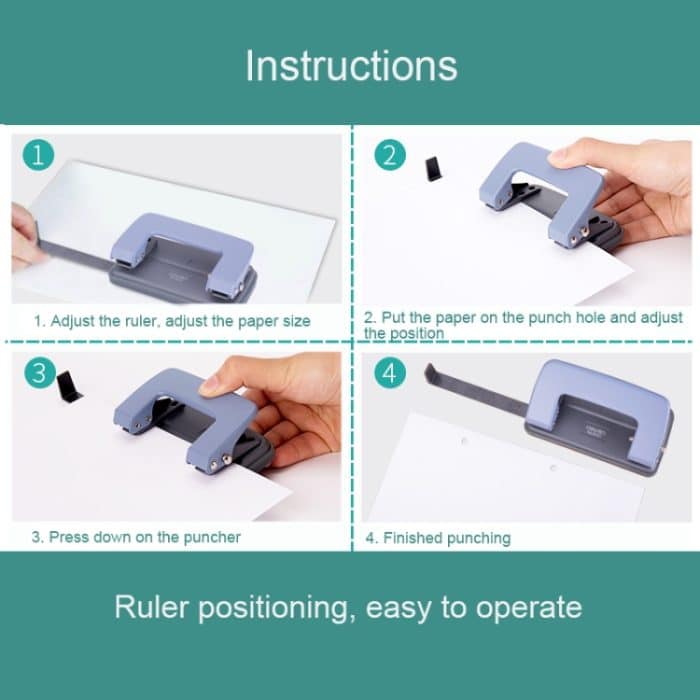 Instructions

1

1. Adjust the ruler, adjust the paper size

2

2. Put the paper on the punch hole and adjust the position

3

3. Press down on the puncher

4

4. Finished punching

Ruler positioning, easy to operate