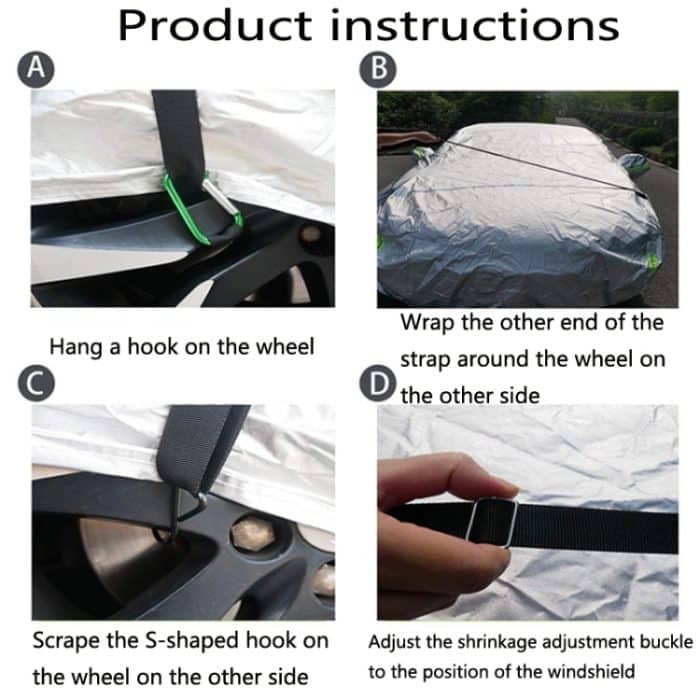 Product instructions

A

Hang a hook on the wheel

B

Wrap the other end of the strap around the wheel on the other side

C

Scrape the S-shaped hook on the wheel on the other side

D

Adjust the shrinkage adjustment buckle to the position of the windshield