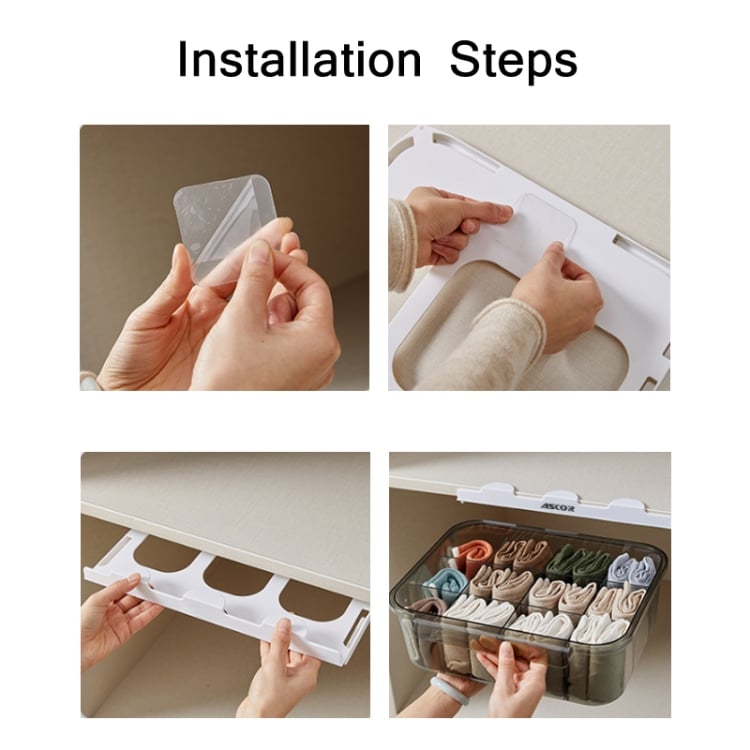 Installation Steps

ASCOR