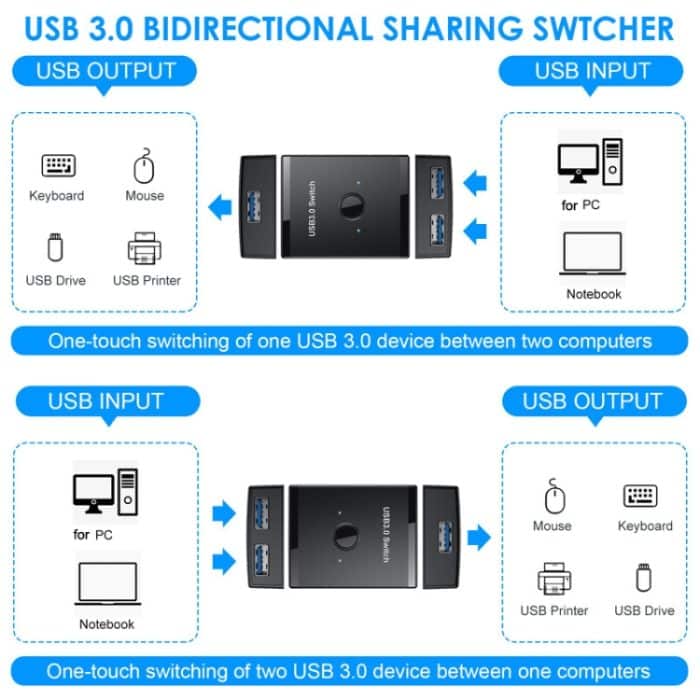 USB 3.0 BIDIRECTIONAL SHARING SWTCHER

USB OUTPUT

Keyboard
Mouse
USB Drive
USB Printer

USB3.0 Switch

USB INPUT

for PC
Notebook

One-touch switching of one USB 3.0 device between two computers

USB INPUT

for PC
Notebook

USB3.0 Switch

USB OUTPUT

Mouse
Keyboard
USB Printer
USB Drive

One-touch switching of two USB 3.0 device between one computers